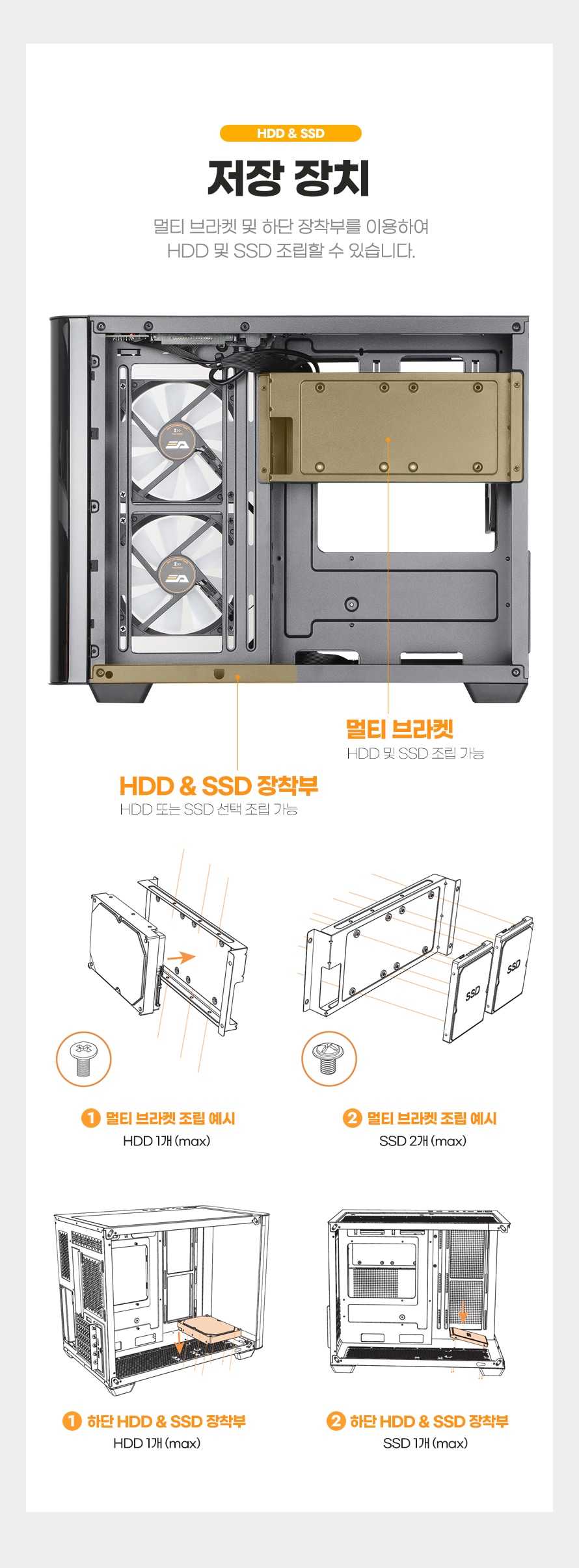 HDD & SSD

저장 장치

멀티 브라켓 및 하단 장착부를 이용하여
HDD 및 SSD 조립할 수 있습니다.

멀티 브라켓
HDD 및 SSD 조립 가능

HDD & SSD 장착부
HDD 또는 SSD 선택 조립 가능

SSD

SSD

1 멀티 브라켓 조립 예시
HDD 1개 (max)

2 멀티 브라켓 조립 예시
SSD 2개 (max)

1 하단 HDD & SSD 장착부
HDD 1개 (max)

2 하단 HDD & SSD 장착부
SSD 1개 (max)